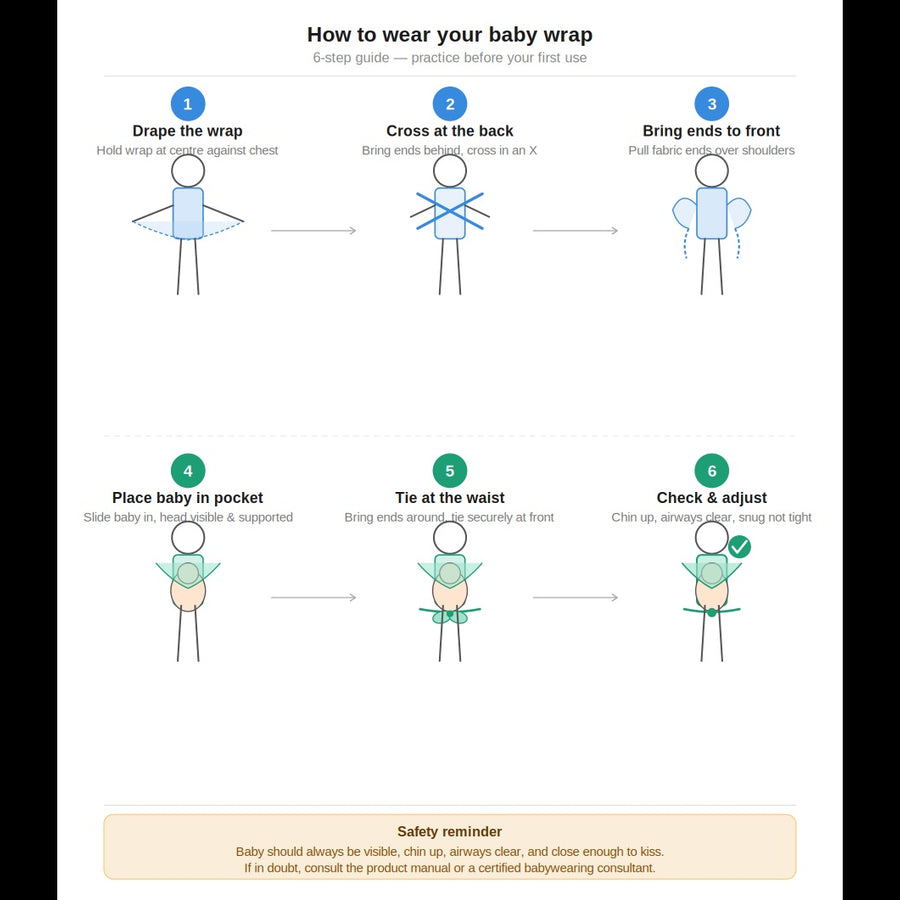 How to wear your baby wrap
6-step guide — practice before your first use

1
Drape the wrap
Hold wrap at centre against chest

2
Cross at the back
Bring ends behind, cross in an X

3
Bring ends to front
Pull fabric ends over shoulders

4
Place baby in pocket
Slide baby in, head visible & supported

5
Tie at the waist
Bring ends around, tie securely at front

6
Check & adjust
Chin up, airways clear, snug not tight

Safety reminder
Baby should always be visible, chin up, airways clear, and close enough to kiss.
If in doubt, consult the product manual or a certified babywearing consultant.